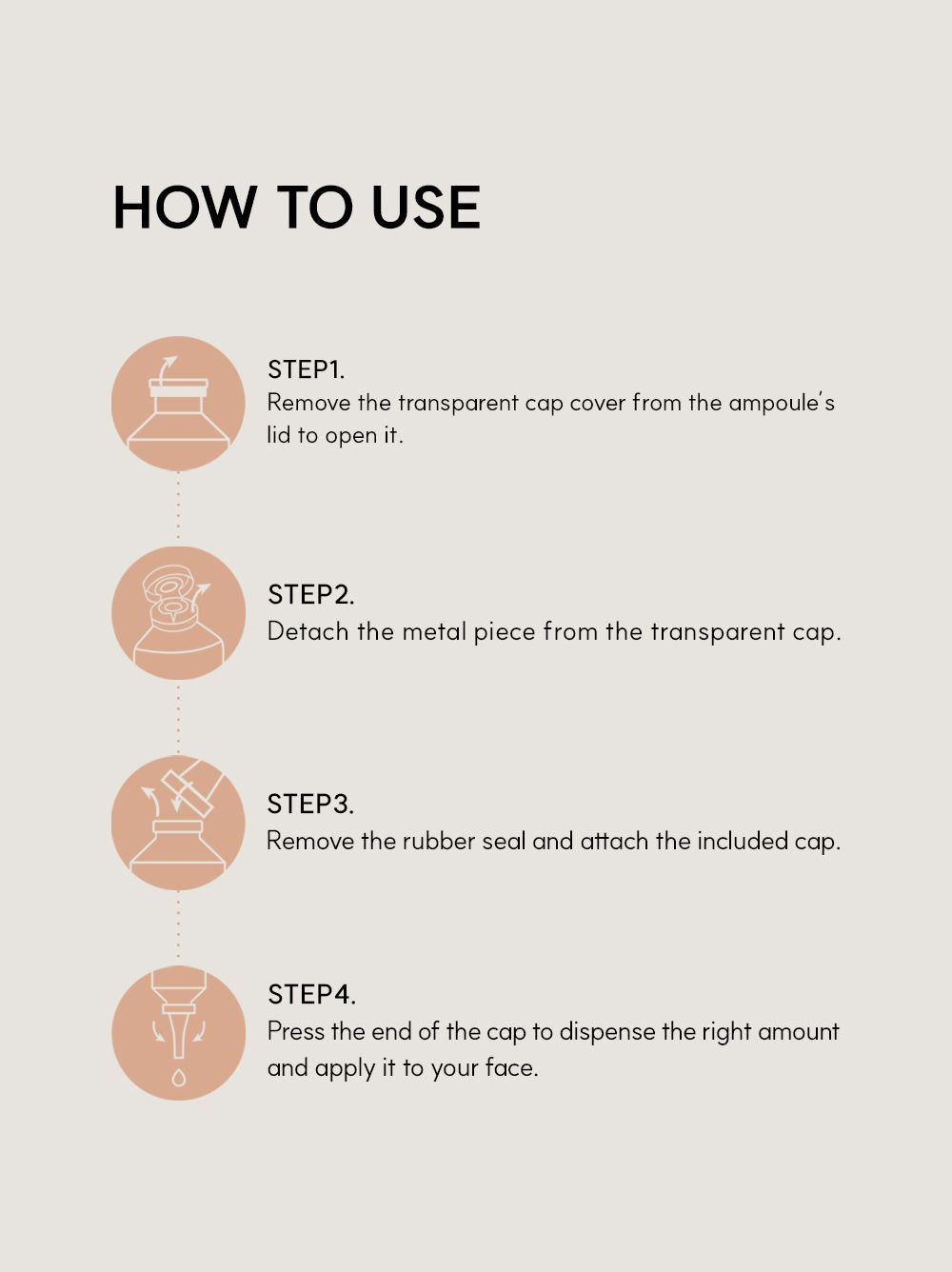 HOW TO USE

STEP1.
Remove the transparent cap cover from the ampoule's lid to open it.

STEP2.
Detach the metal piece from the transparent cap.

STEP3.
Remove the rubber seal and attach the included cap.

STEP4.
Press the end of the cap to dispense the right amount and apply it to your face.